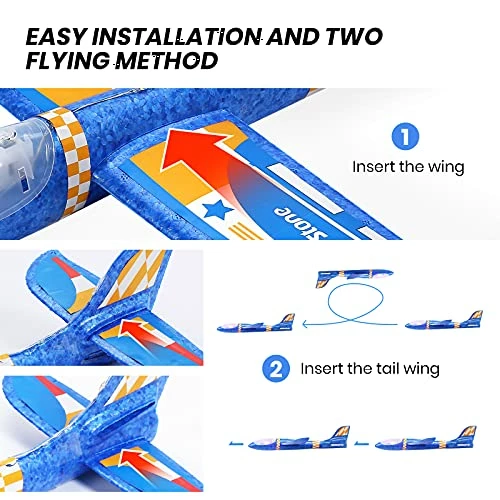 EASY INSTALLATION AND TWO FLYING METHOD

1 Insert the wing

stone

2 Insert the tail wing