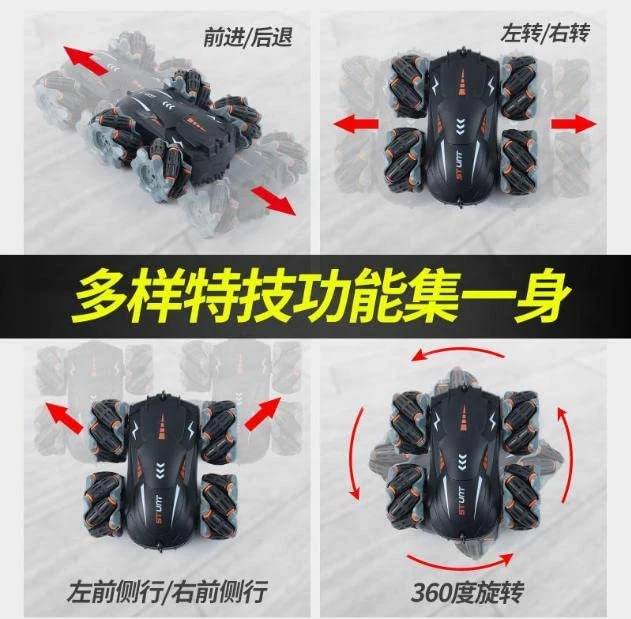 前进/后退

左转/右转

STUNT

多样特技功能集一身

STUNT

STUNT

左前侧行/右前侧行

360度旋转