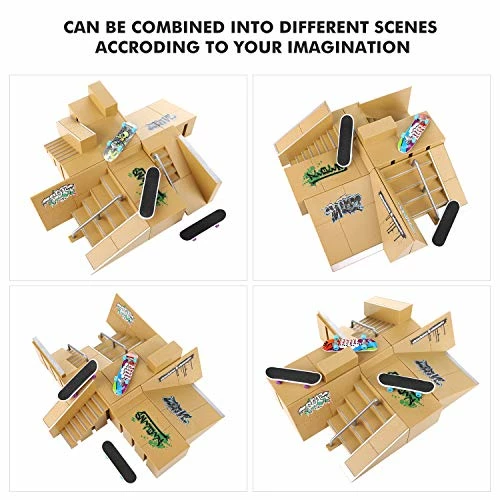 CAN BE COMBINED INTO DIFFERENT SCENES ACCRODING TO YOUR IMAGINATION